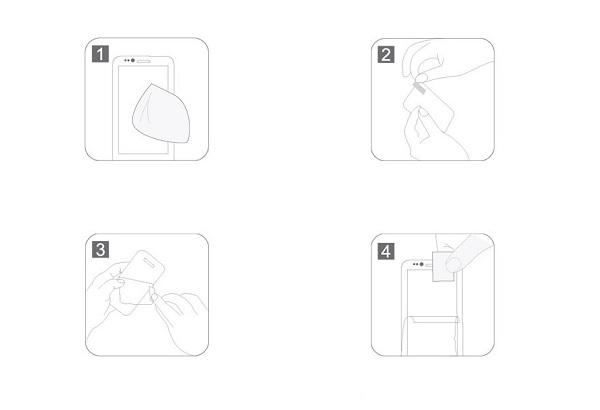 1

2

3

4